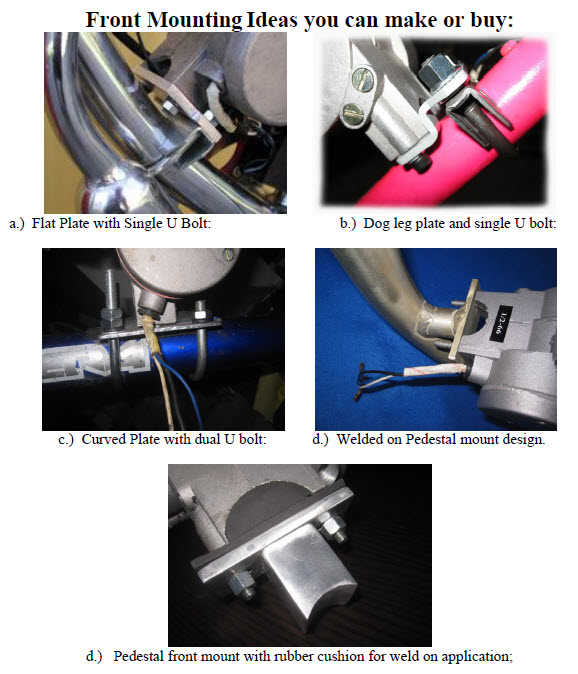 Front Mounting Ideas you can make or buy:

a.) Flat Plate with Single U Bolt:

b.) Dog leg plate and single U bolt:

c.) Curved Plate with dual U bolt:

1/2-66

d.) Welded on Pedestal mount design.

d.) Pedestal front mount with rubber cushion for weld on application;